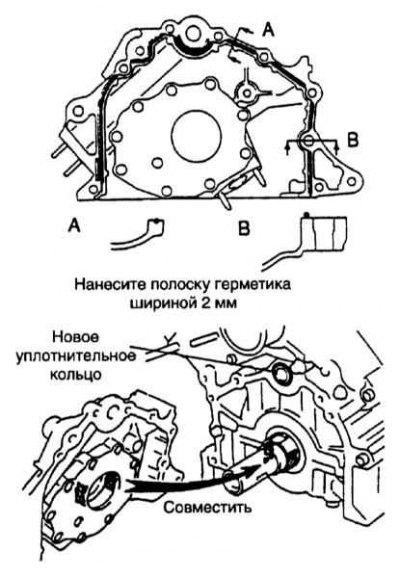 A

B

A

B

Нанесите полоску герметика шириной 2 мм

Новое уплотнительное кольцо

Совместить