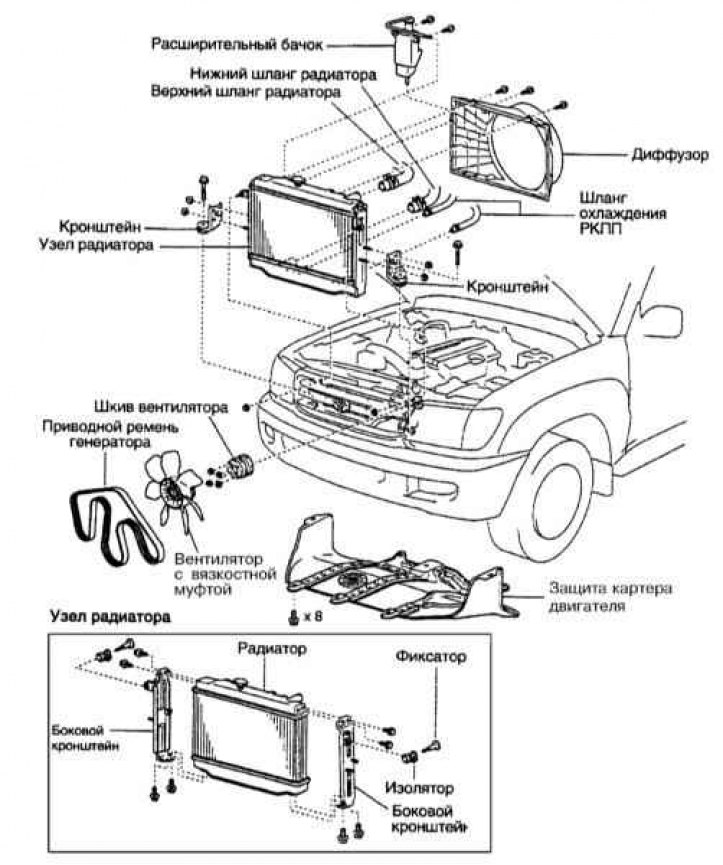 Расширительный бачок
Нижний шланг радиатора
Верхний шланг радиатора
Диффузор
Шланг охлаждения РКПП
Кронштейн
Узел радиатора
Кронштейн
Шкив вентилятора
Приводной ремень генератора
Вентилятор с вязкостной муфтой
Защита картера двигателя
x 8
Узел радиатора
Радиатор
Фиксатор
Боковой кронштейн
Изолятор
Боковой кронштейн