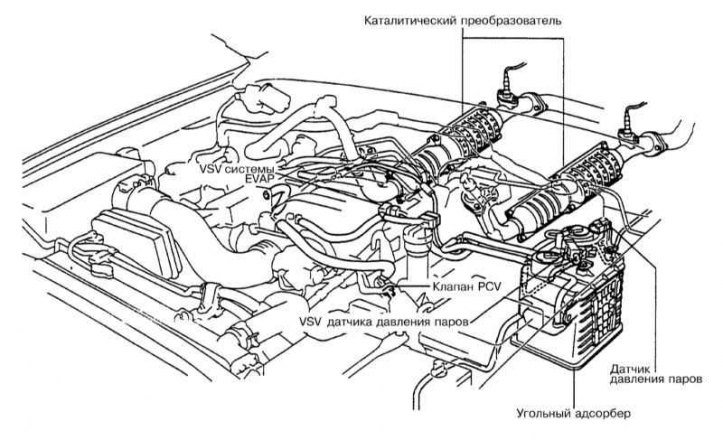 Каталитический преобразователь

VSV системы EVAP

Клапан PCV

VSV датчика давления паров

Датчик давления паров

Угольный адсорбер