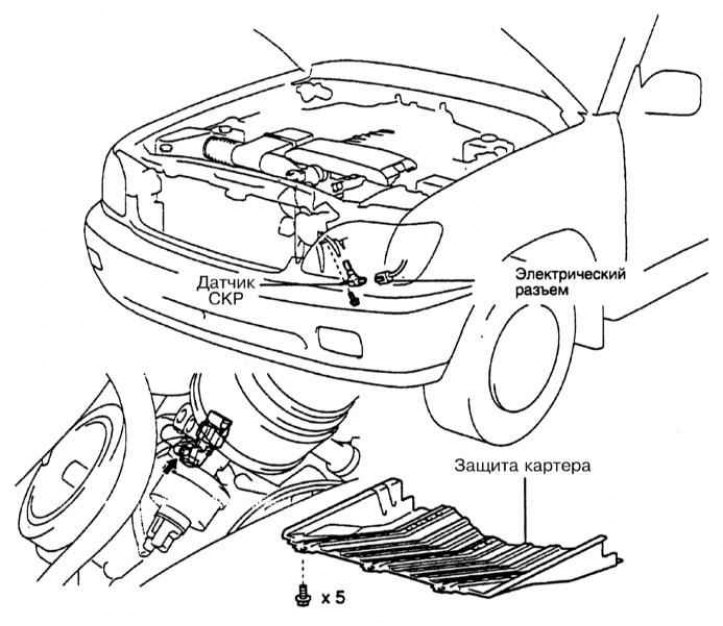 Датчик СКР

Электрический разъем

Защита картера

x 5