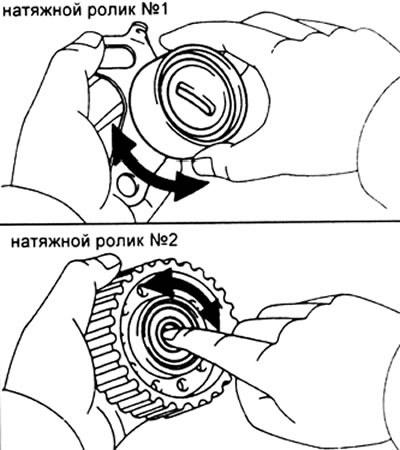 натяжной ролик №1

натяжной ролик №2