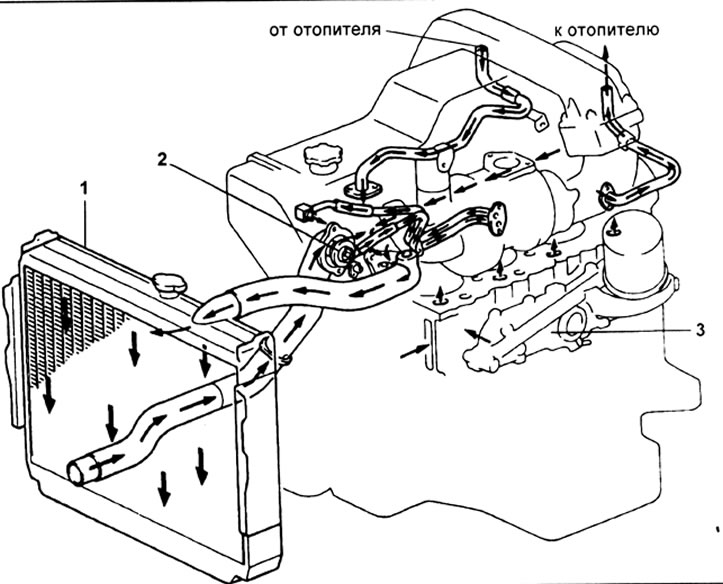 от отопителя
к отопителю
2
1
3