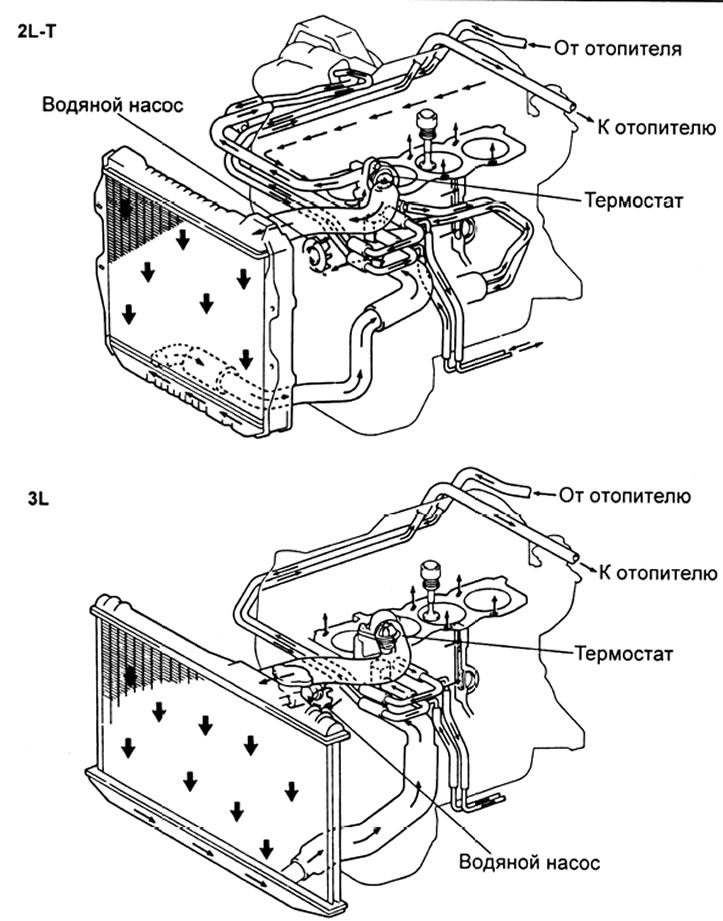 2L-T

От отопителя

Водяной насос

К отопителю

Термостат

3L

От отопителю

К отопителю

Термостат

Водяной насос