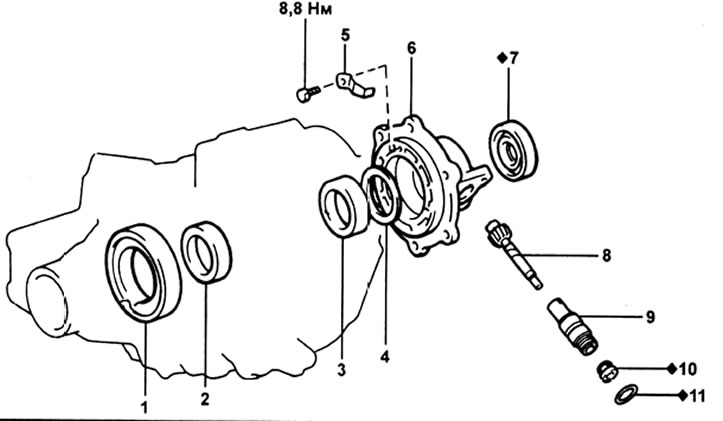 8,8 Нм
5
6
◆7
8
9
◆10
◆11
1
2
3
4