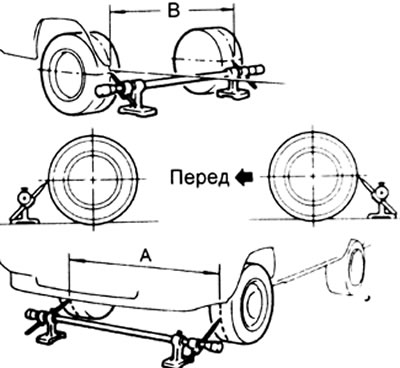 B

Перед

A