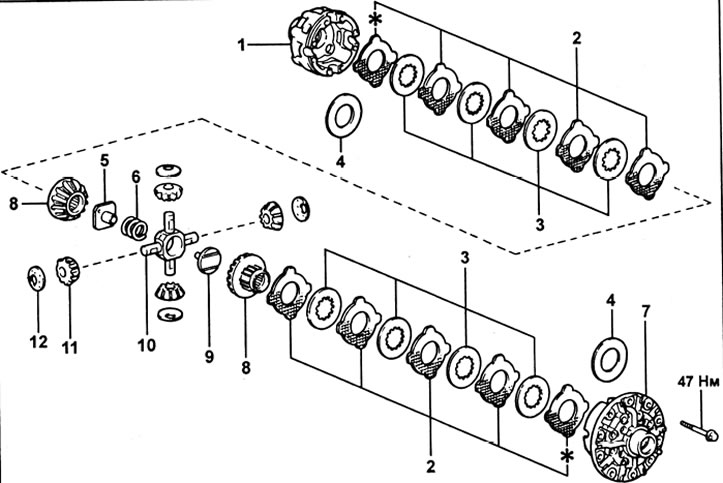 1
*
2
4
3
5
6
8
12
11
10
9
8
3
4
7
47 Нм
2
*