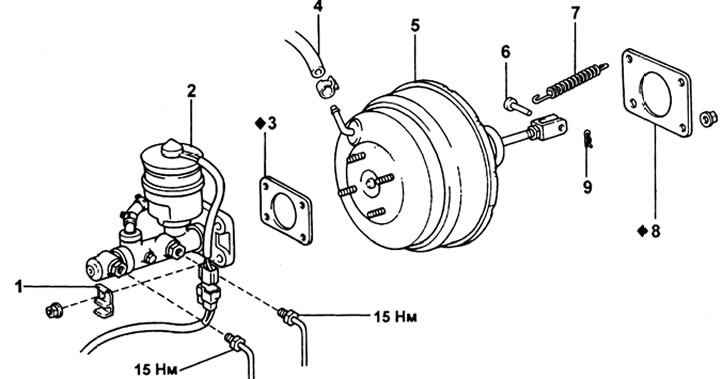 4
5
7
6
2
◆3
9
◆8
1
15 Нм
15 Нм