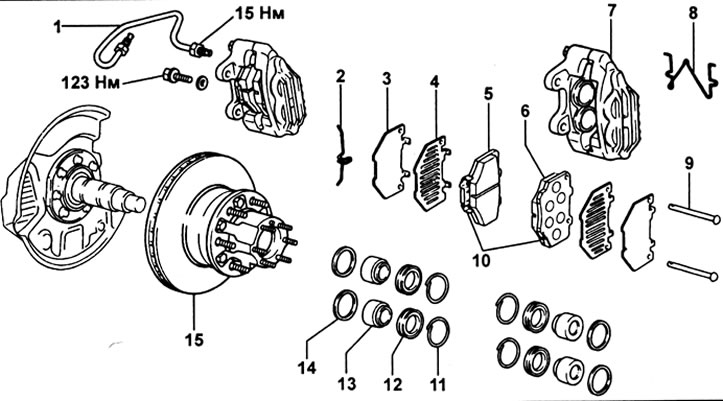 1
15 Нм
123 Нм
2
3
4
5
6
7
8
9
10
15
14
13
12
11