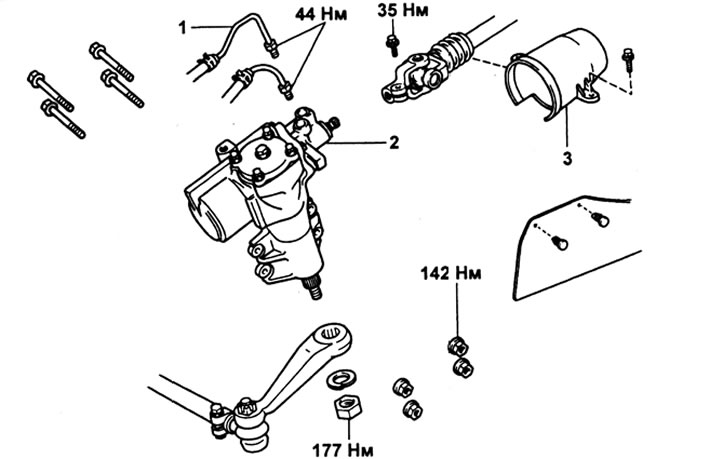 1
44 Нм
35 Нм
2
3
142 Нм
177 Нм