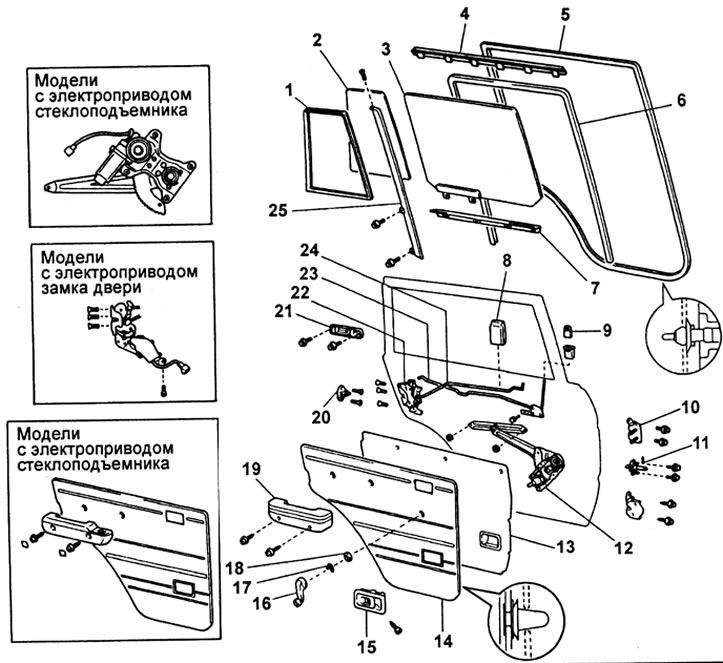 Модели с электроприводом стеклоподъемника

Модели с электроприводом замка двери

Модели с электроприводом стеклоподъемника

1
2
3
4
5
6
7
8
9
10
11
12
13
14
15
16
17
18
19
20
21
22
23
24
25