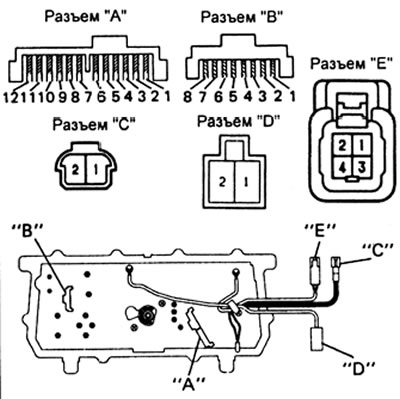 Разъем "A"

12 11 10 9 8 7 6 5 4 3 2 1

Разъем "B"

8 7 6 5 4 3 2 1

Разъем "E"

2 1
4 3

Разъем "C"

2 1

Разъем "D"

2 1

"B"

"E"

"C"

"D"

"A"