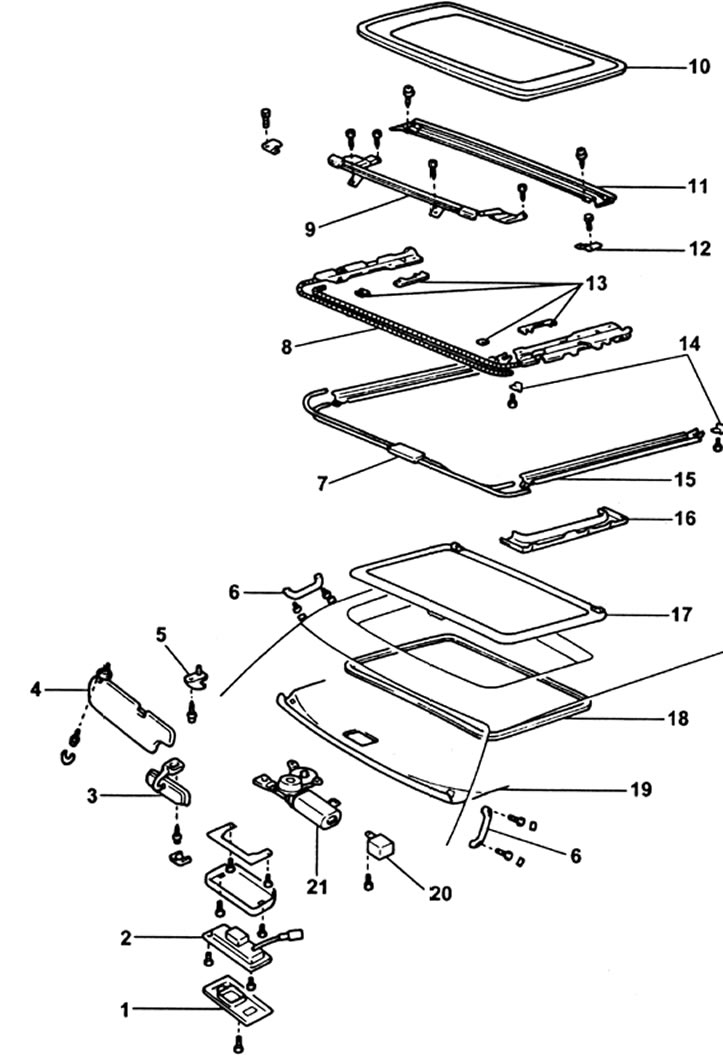 10
11
9
12
13
8
14
7
15
16
6
17
5
4
18
3
19
6
21
20
2
1