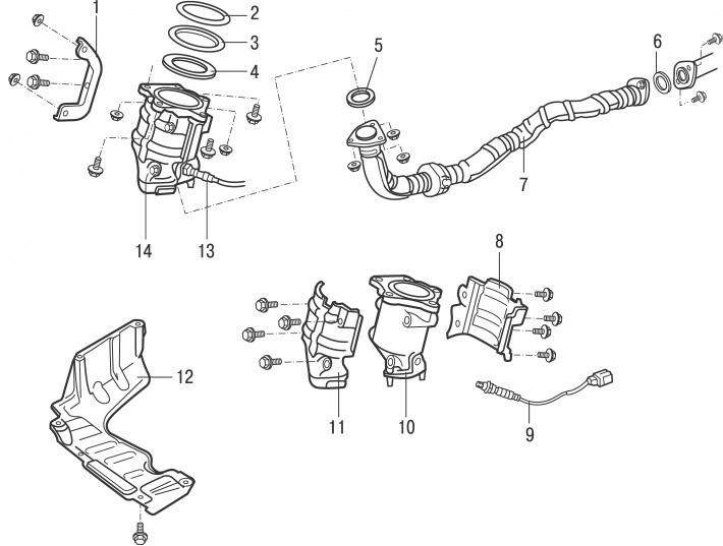 1
2
3
4
5
6
7
14
13
8
12
11
10
9