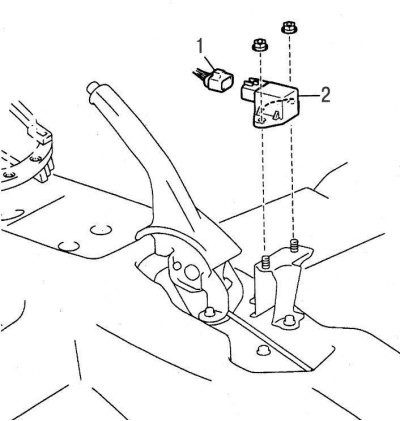 1
2