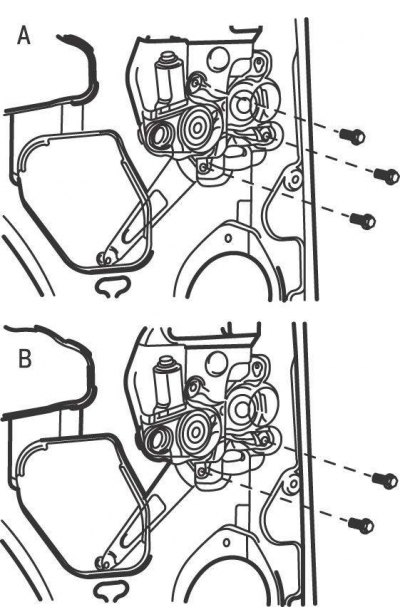 A

B