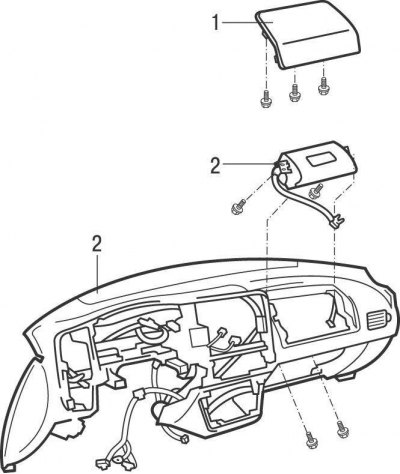 1

2

2