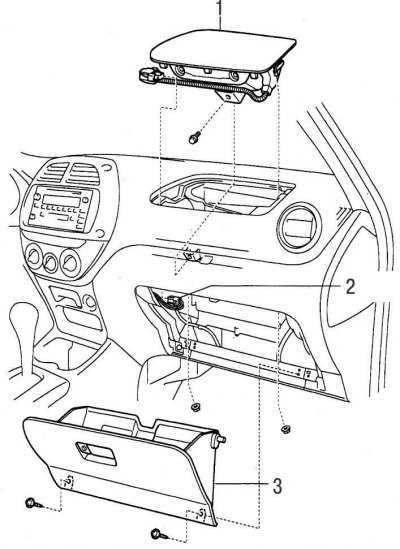 1

2

3