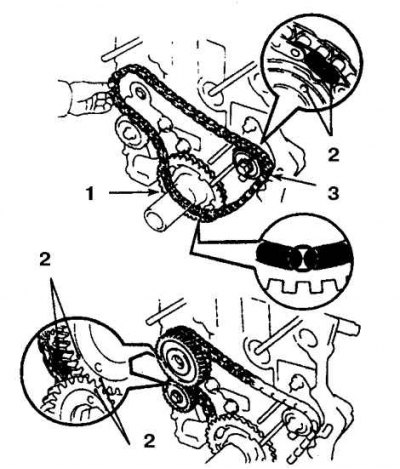 2
1
3
2
2