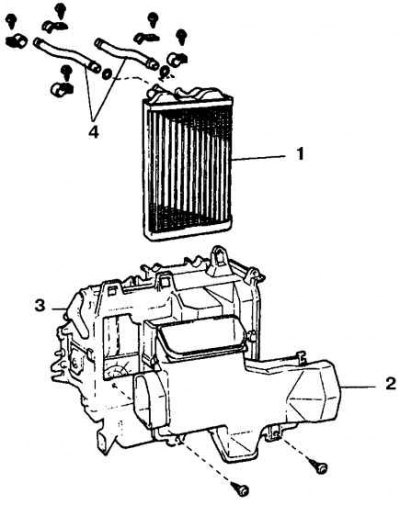 4
1
3
2