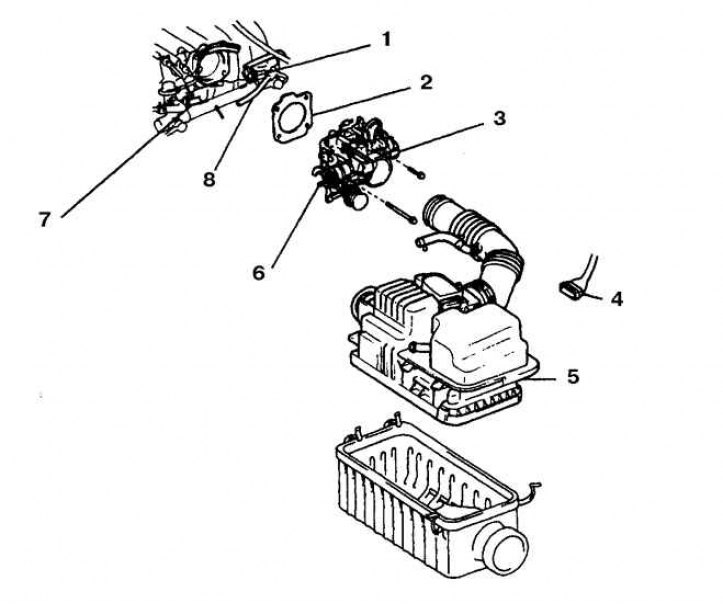 1
2
3
8
7
6
4
5