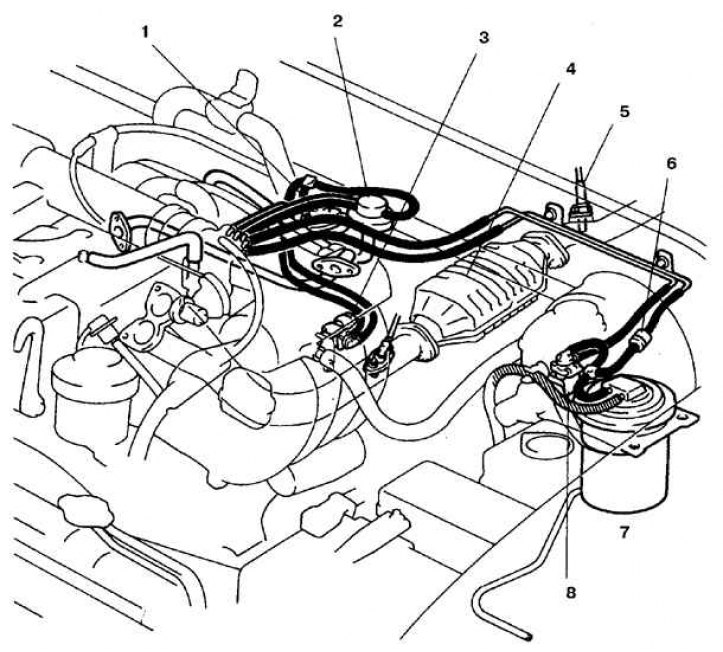 1
2
3
4
5
6
7
8