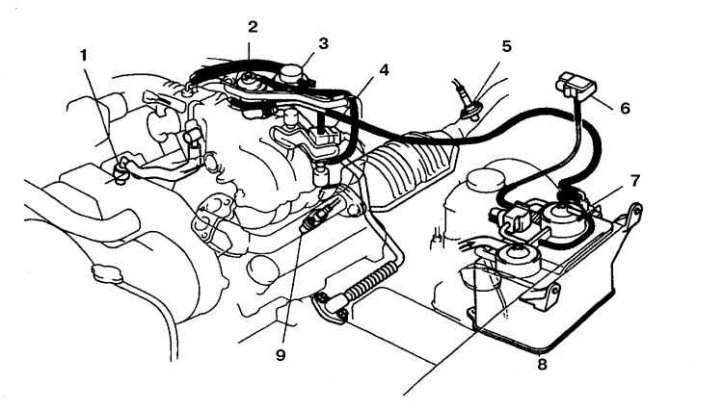 1
2
3
4
5
6
7
8
9