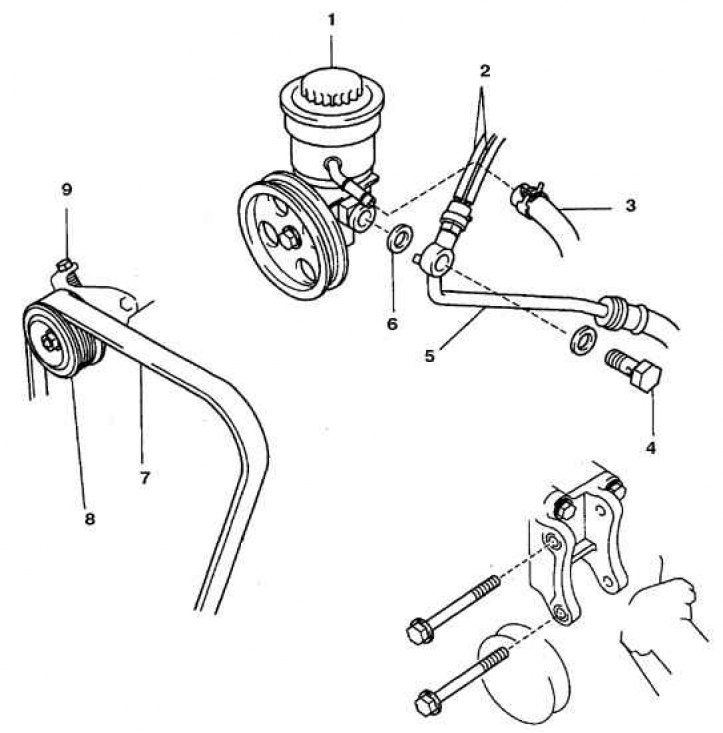 1
2
3
9
6
5
4
7
8